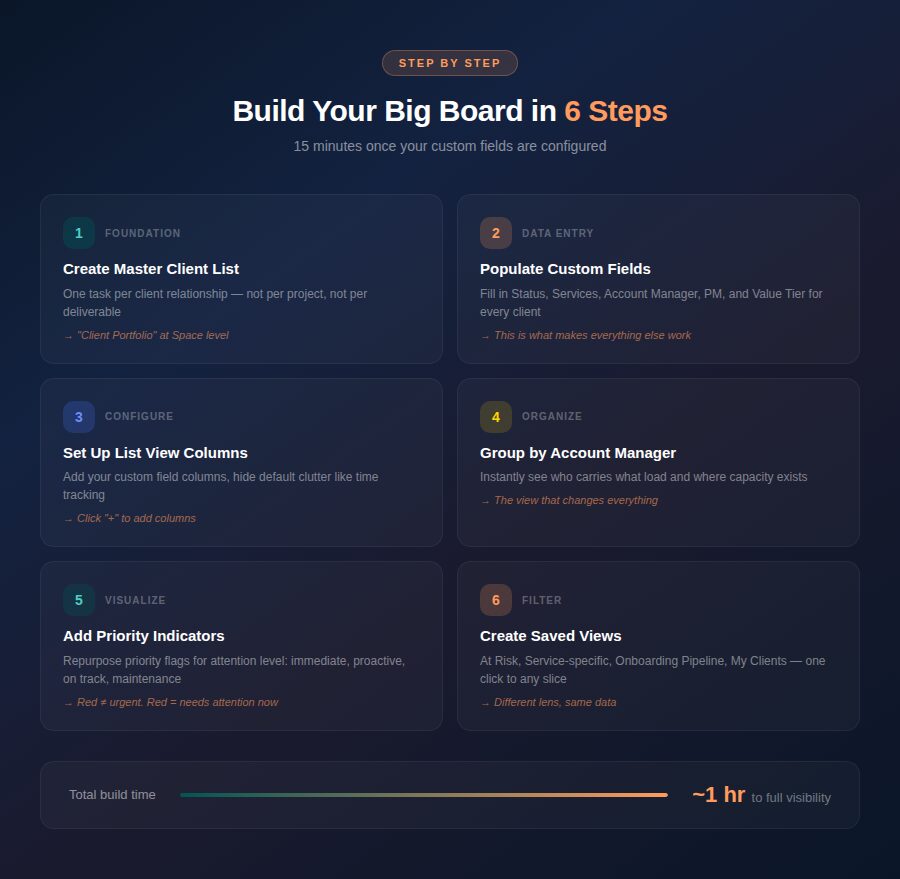 STEP BY STEP

Build Your Big Board in 6 Steps

15 minutes once your custom fields are configured

1 FOUNDATION

Create Master Client List

One task per client relationship — not per project, not per deliverable

→ "Client Portfolio" at Space level

2 DATA ENTRY

Populate Custom Fields

Fill in Status, Services, Account Manager, PM, and Value Tier for every client

→ This is what makes everything else work

3 CONFIGURE

Set Up List View Columns

Add your custom field columns, hide default clutter like time tracking

→ Click "+" to add columns

4 ORGANIZE

Group by Account Manager

Instantly see who carries what load and where capacity exists

→ The view that changes everything

5 VISUALIZE

Add Priority Indicators

Repurpose priority flags for attention level: immediate, proactive, on track, maintenance

→ Red ≠ urgent. Red = needs attention now

6 FILTER

Create Saved Views

At Risk, Service-specific, Onboarding Pipeline, My Clients — one click to any slice

→ Different lens, same data

Total build time ~1 hr to full visibility